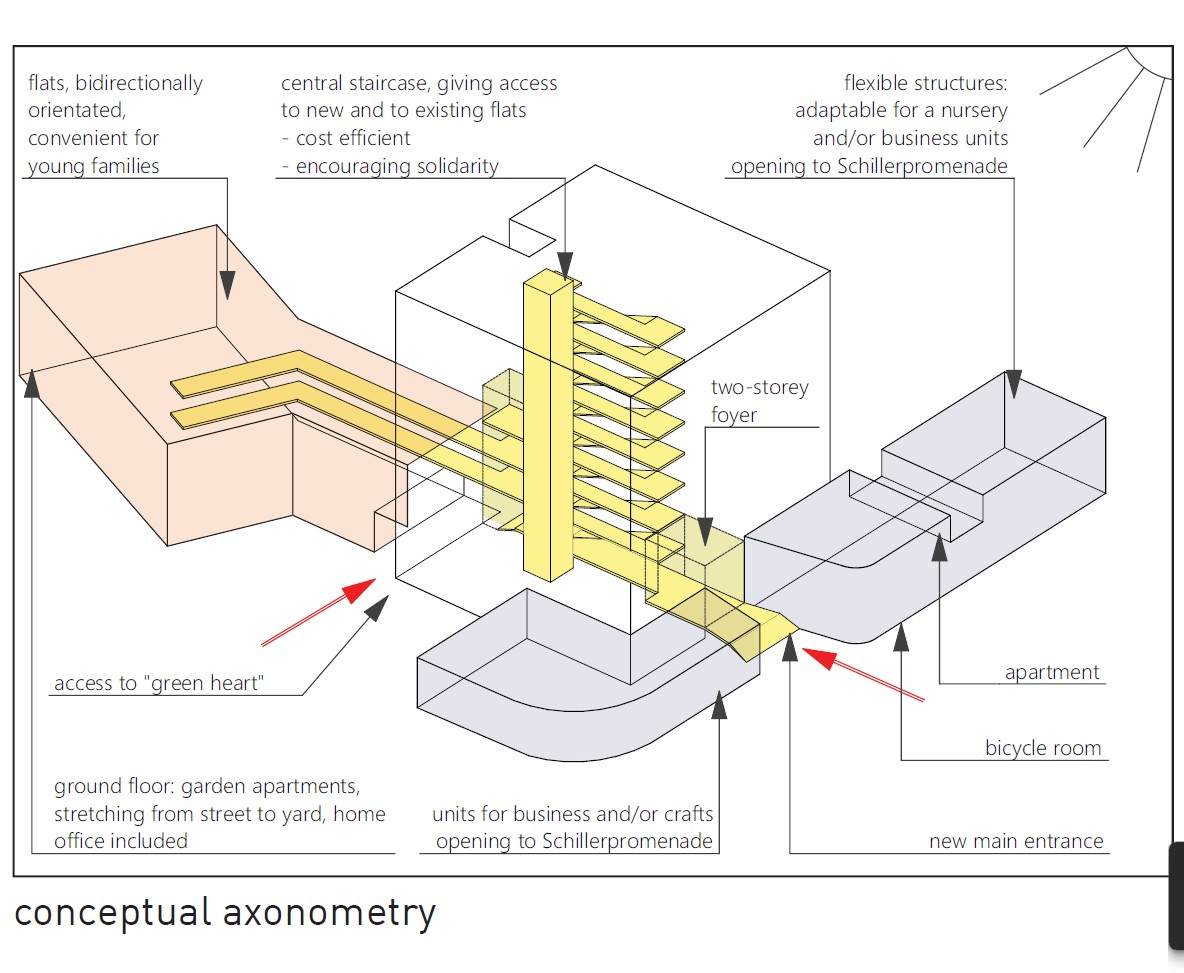 flats, bidirectionally orientated, convenient for young families

central staircase, giving access to new and to existing flats
- cost efficient
- encouraging solidarity

flexible structures: adaptable for a nursery and/or business units opening to Schillerpromenade

two-storey foyer

access to "green heart"

apartment

bicycle room

ground floor: garden apartments, stretching from street to yard, home office included

units for business and/or crafts opening to Schillerpromenade

new main entrance

conceptual axonometry