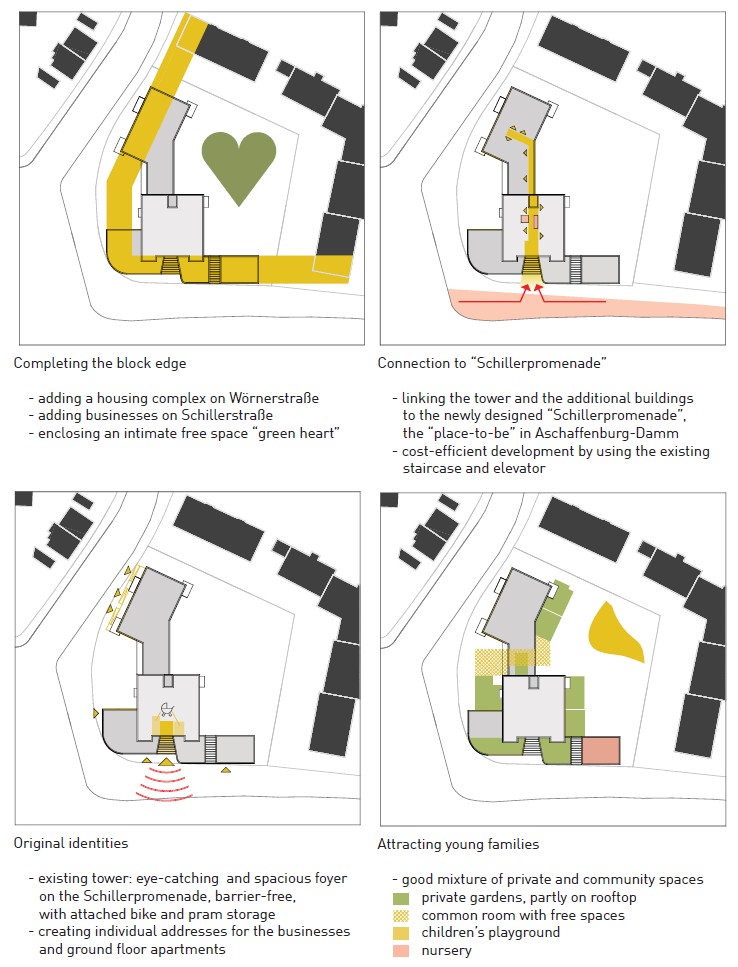 Completing the block edge

- adding a housing complex on Wörnerstraße
- adding businesses on Schillerstraße
- enclosing an intimate free space "green heart"

Connection to "Schillerpromenade"

- linking the tower and the additional buildings to the newly designed "Schillerpromenade", the "place-to-be" in Aschaffenburg-Damm
- cost-efficient development by using the existing staircase and elevator

Original identities

- existing tower: eye-catching and spacious foyer on the Schillerpromenade, barrier-free, with attached bike and pram storage
- creating individual addresses for the businesses and ground floor apartments

Attracting young families

- good mixture of private and community spaces
private gardens, partly on rooftop
common room with free spaces
children's playground
nursery